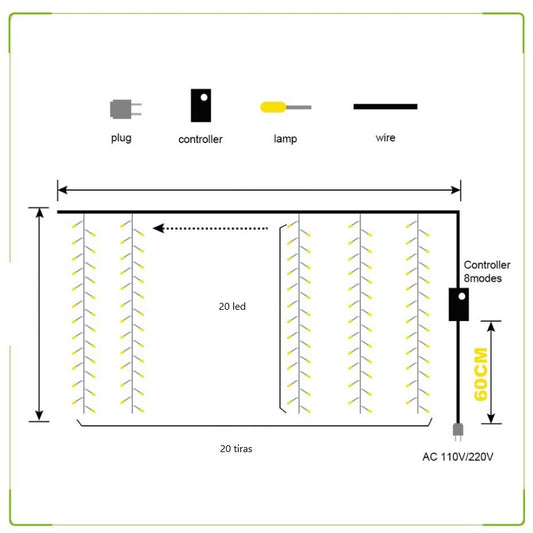 plug

controller

lamp

wire

Controller 8modes

20 led

60CM

20 tiras

AC 110V/220V