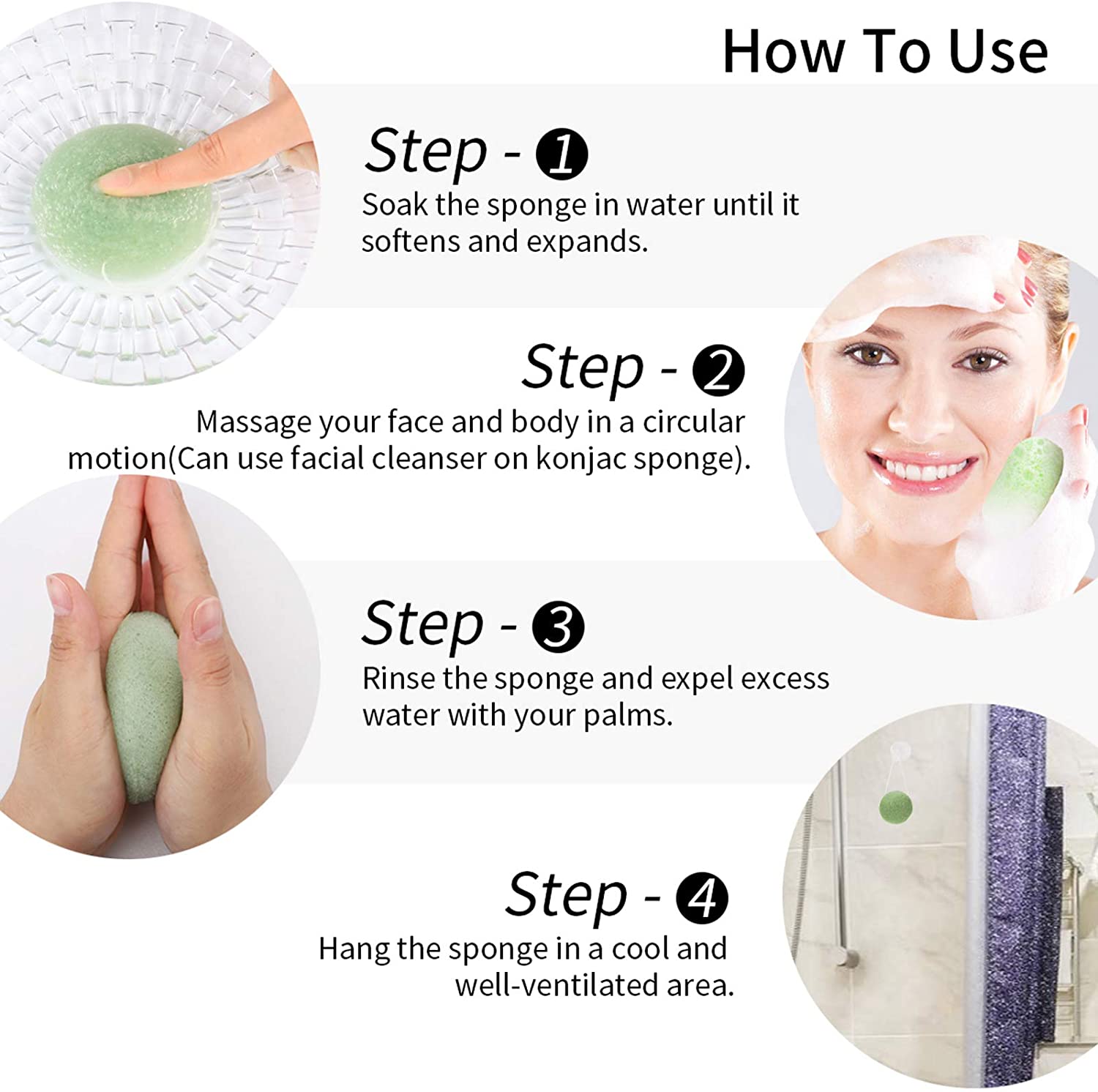 How To Use

Step - ❶
Soak the sponge in water until it softens and expands.

Step - ❷
Massage your face and body in a circular motion(Can use facial cleanser on konjac sponge).

Step - ❸
Rinse the sponge and expel excess water with your palms.

Step - ❹
Hang the sponge in a cool and well-ventilated area.