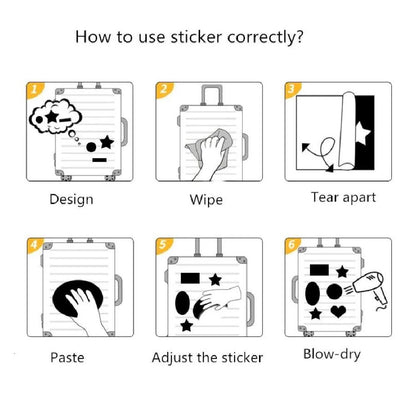 How to use sticker correctly?

1
Design

2
Wipe

3
Tear apart

4
Paste

5
Adjust the sticker

6
Blow-dry