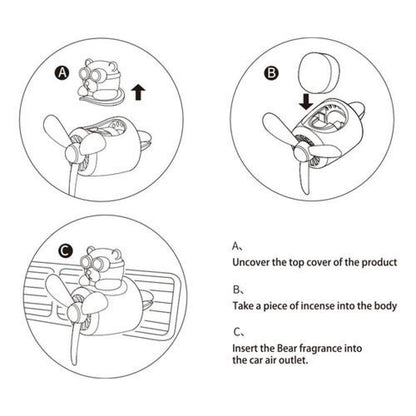 A

B

C

A、
Uncover the top cover of the product

B、
Take a piece of incense into the body

C、
Insert the Bear fragrance into the car air outlet.