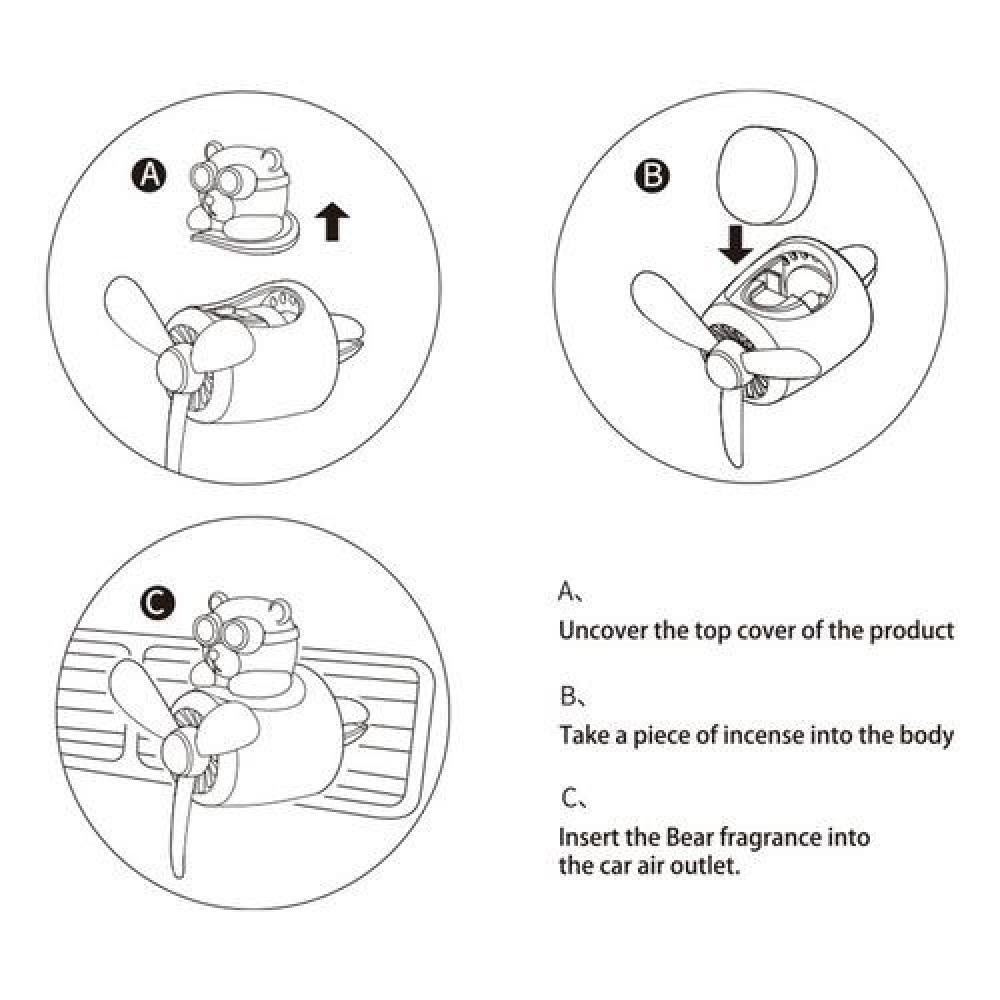 A

B

C

A、
Uncover the top cover of the product

B、
Take a piece of incense into the body

C、
Insert the Bear fragrance into the car air outlet.