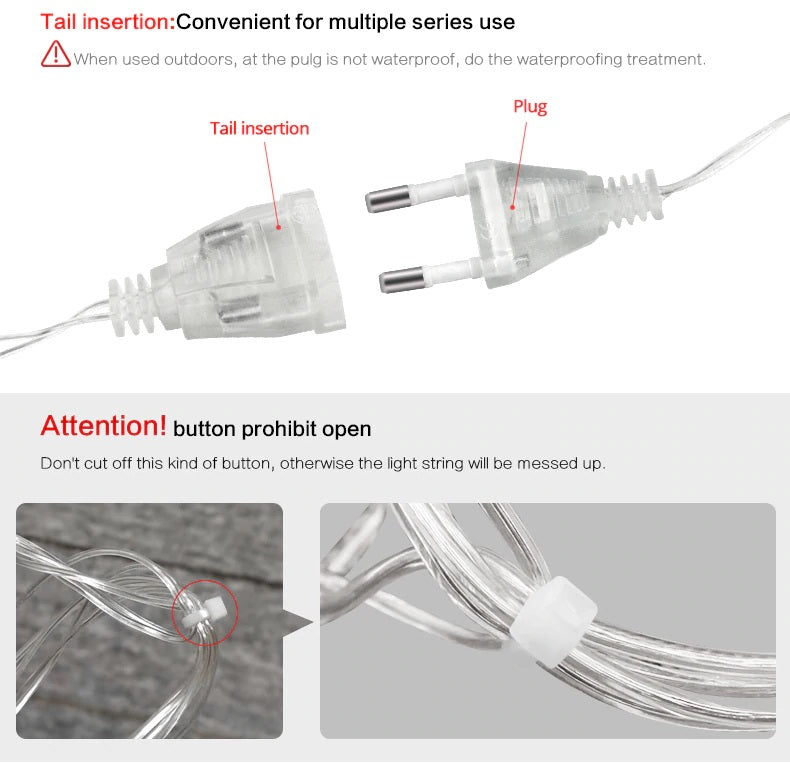 Tail insertion:Convenient for multiple series use

When used outdoors, at the pulg is not waterproof, do the waterproofing treatment.

Tail insertion

Plug

Attention! button prohibit open

Don't cut off this kind of button, otherwise the light string will be messed up.