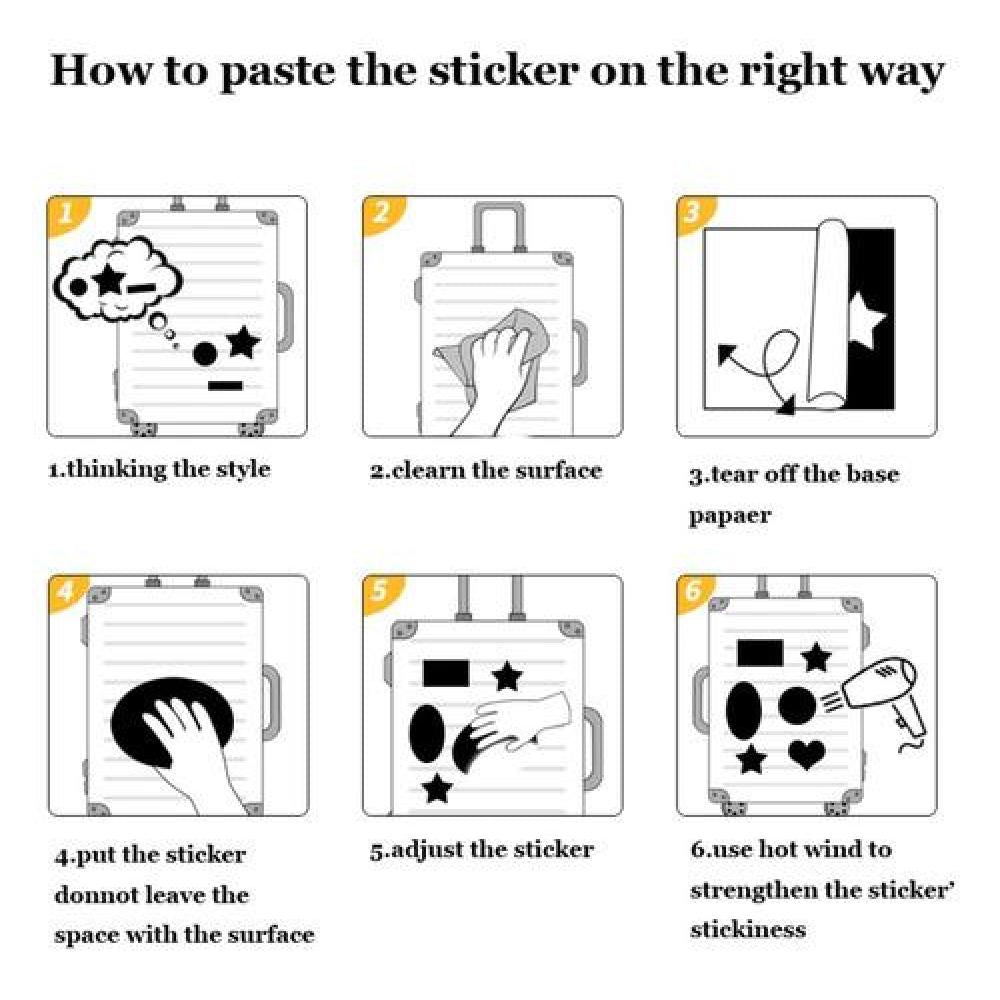 How to paste the sticker on the right way

1

1.thinking the style

2

2.clearn the surface

3

3.tear off the base papaer

4

4.put the sticker donnot leave the space with the surface

5

5.adjust the sticker

6

6.use hot wind to strengthen the sticker' stickiness